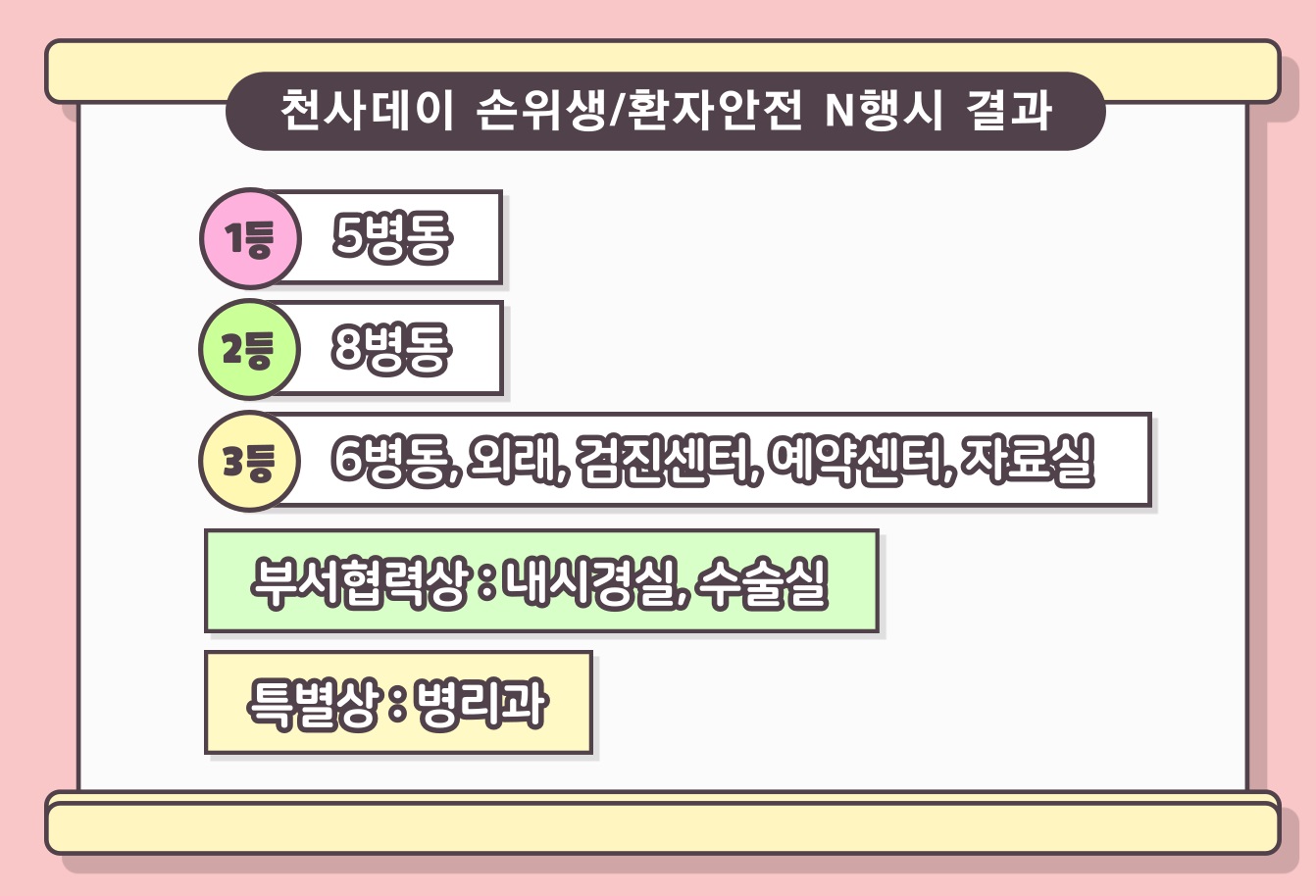 천사데이 손위생/환자안전 N행시 결과

1등 5병동

2등 8병동

3등 6병동, 외래, 검진센터, 예약센터, 자료실

부서협력상 : 내시경실, 수술실

특별상 : 병리과